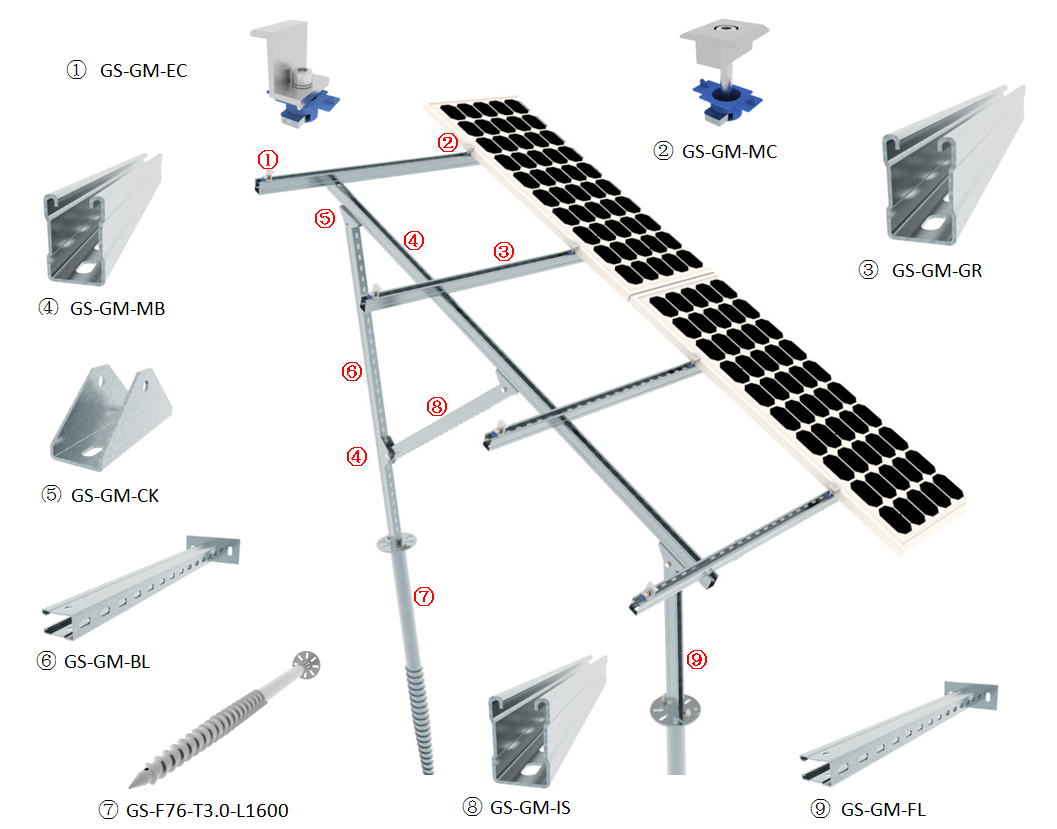 ① GS-GM-EC

② GS-GM-MC

③ GS-GM-GR

④ GS-GM-MB

⑤ GS-GM-CK

⑥ GS-GM-BL

⑦ GS-F76-T3.0-L1600

⑧ GS-GM-IS

⑨ GS-GM-FL

①
②
⑤
④
③
⑥
⑧
④
⑦
⑨