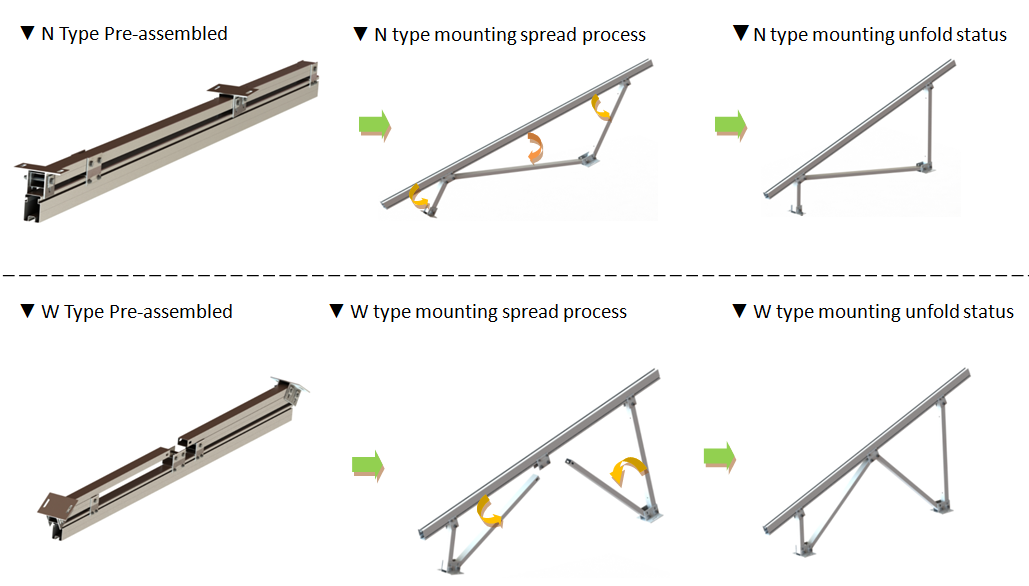 ▼ N Type Pre-assembled

▼ N type mounting spread process

▼ N type mounting unfold status

▼ W Type Pre-assembled

▼ W type mounting spread process

▼ W type mounting unfold status